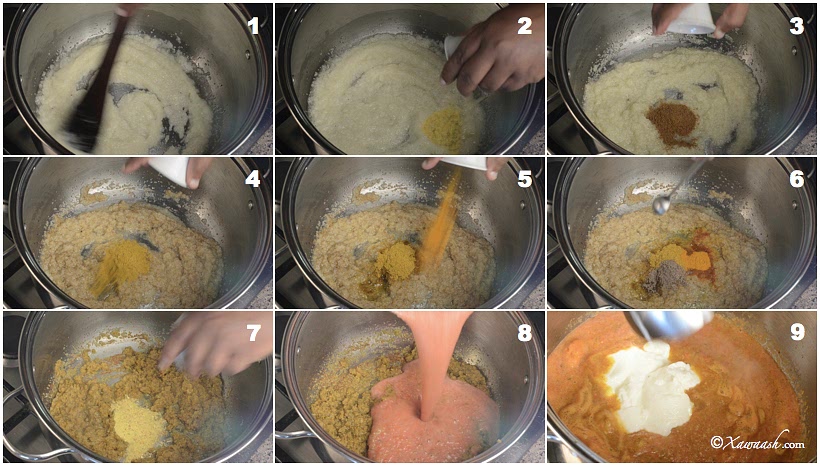 1
2
3
4
5
6
7
8
9
©Xawaash.com