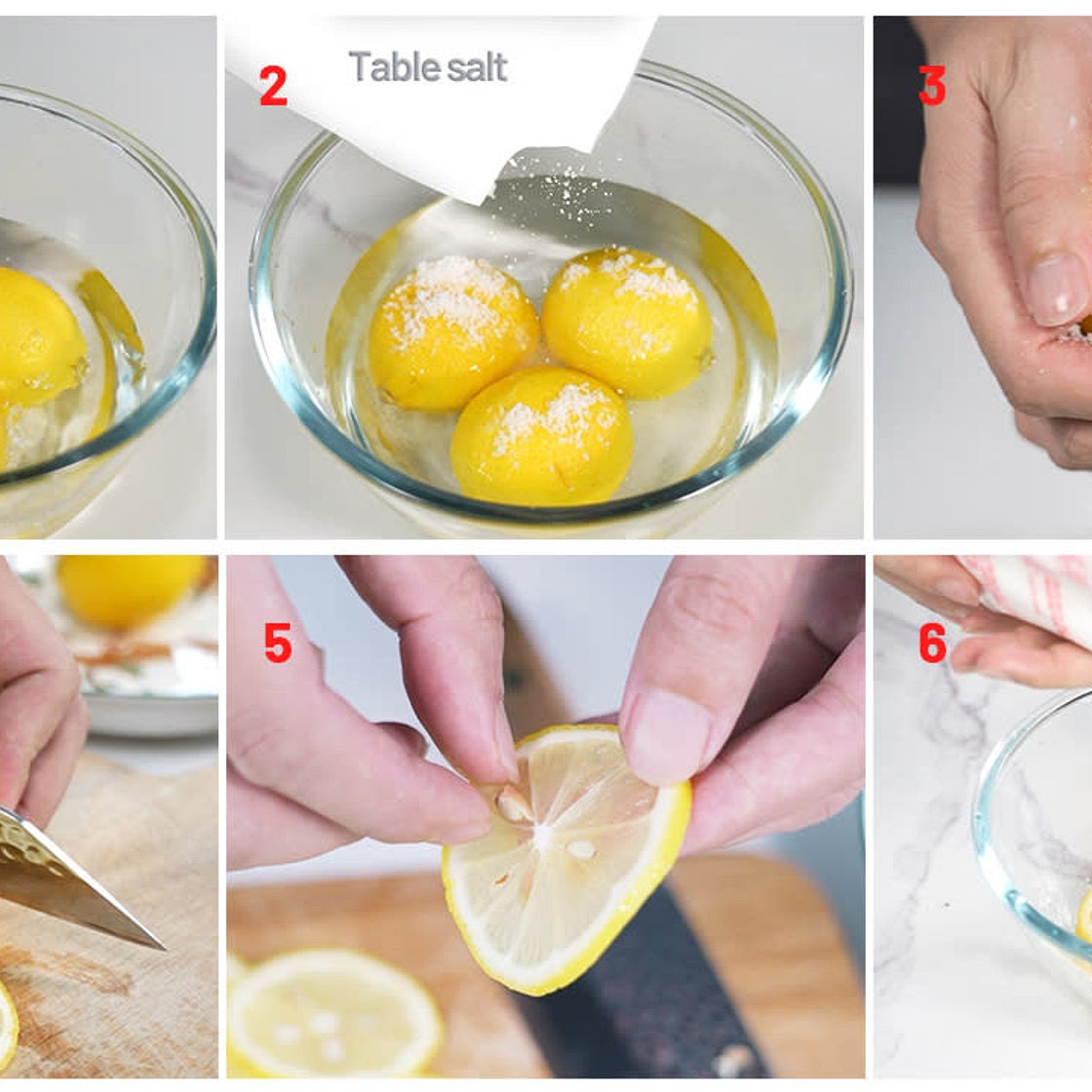 2
Table salt
3
5
6